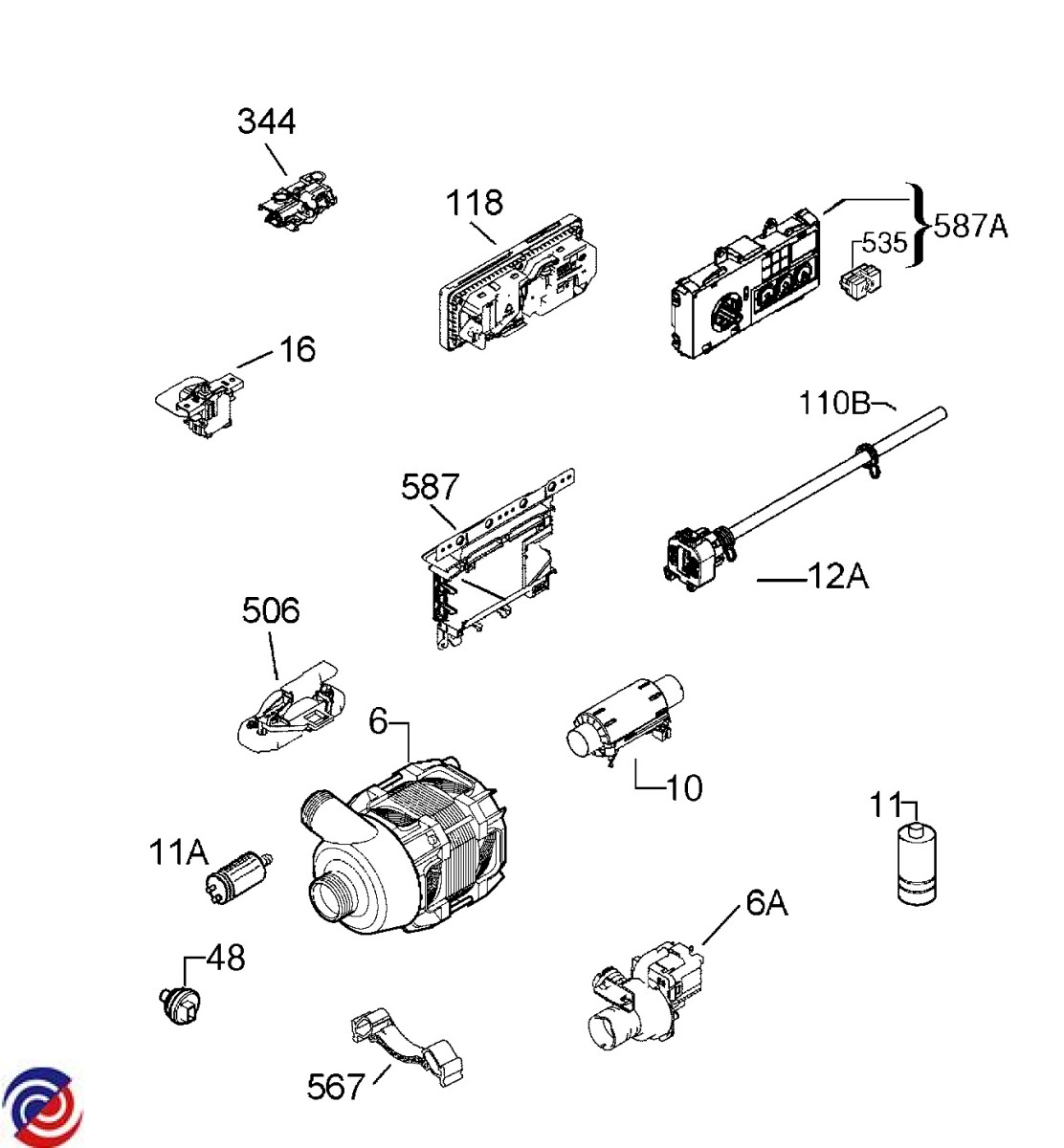 344
118
587A
535
16
110B
587
12A
506
6
10
11
11A
6A
48
567